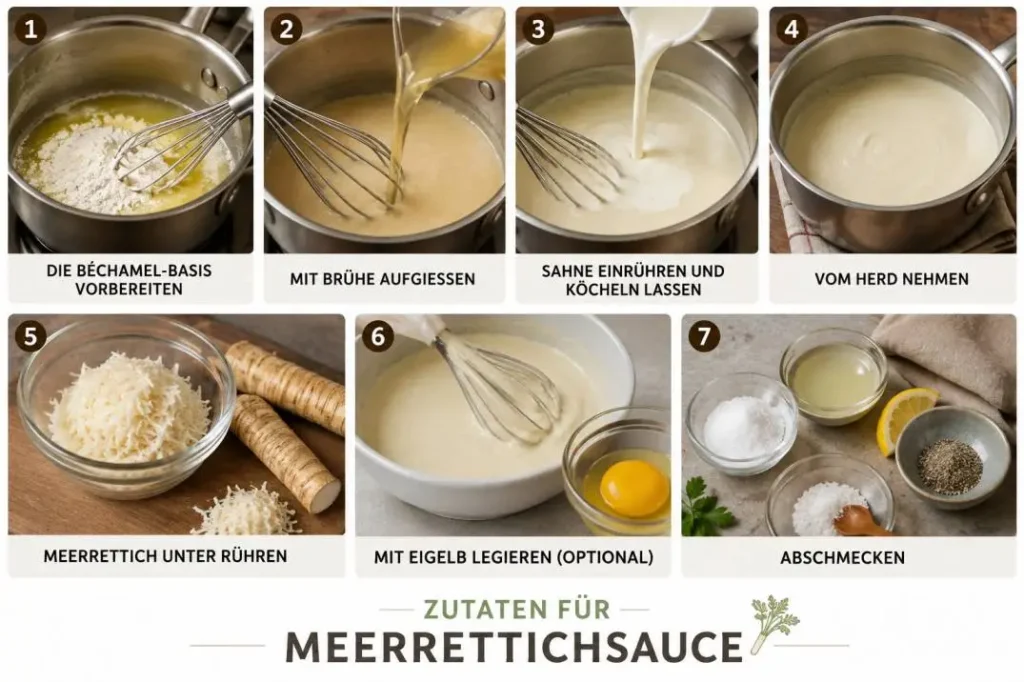 1
DIE BÉCHAMEL-BASIS VORBEREITEN

2
MIT BRÜHE AUFGIESSEN

3
SAHNE EINRÜHREN UND KÖCHELN LASSEN

4
VOM HERD NEHMEN

5
MEERRETTICH UNTER RÜHREN

6
MIT EIGELB LEGIEREN (OPTIONAL)

7
ABSCHMECKEN

ZUTATEN FÜR
MEERRETTICHSAUCE