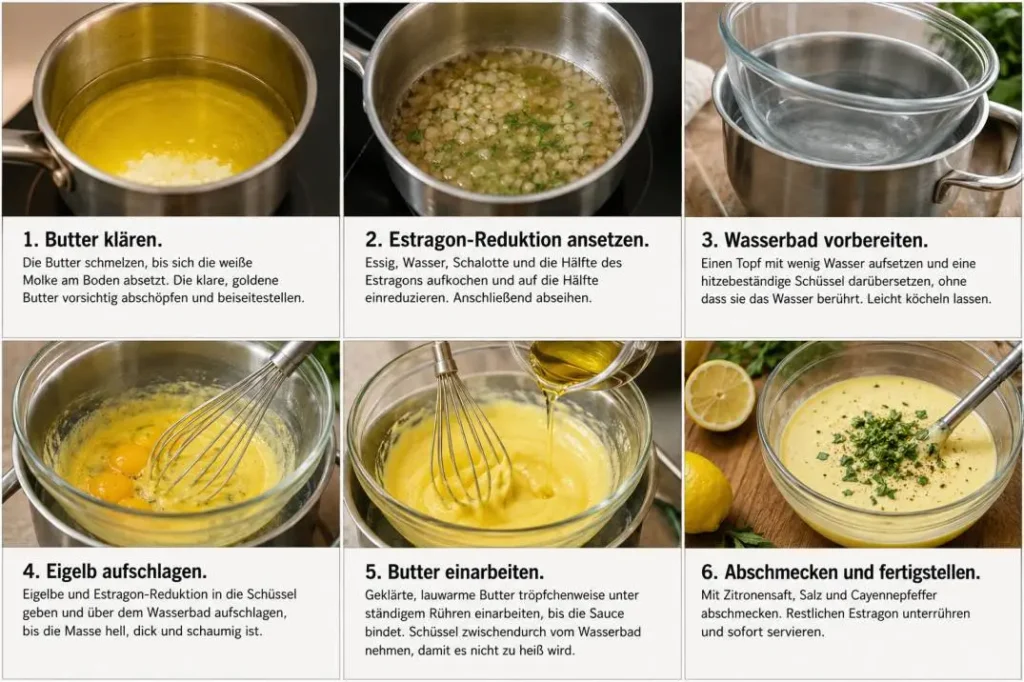 1. Butter klären.

Die Butter schmelzen, bis sich die weiße Molke am Boden absetzt. Die klare, goldene Butter vorsichtig abschöpfen und beiseitestellen.

2. Estragon-Reduktion ansetzen.

Essig, Wasser, Schalotte und die Hälfte des Estragons aufkochen und auf die Hälfte einreduzieren. Anschließend abseihen.

3. Wasserbad vorbereiten.

Einen Topf mit wenig Wasser aufsetzen und eine hitzebeständige Schüssel darübersetzen, ohne dass sie das Wasser berührt. Leicht köcheln lassen.

4. Eigelb aufschlagen.

Eigelbe und Estragon-Reduktion in die Schüssel geben und über dem Wasserbad aufschlagen, bis die Masse hell, dick und schaumig ist.

5. Butter einarbeiten.

Geklärte, lauwarme Butter tröpfchenweise unter ständigem Rühren einarbeiten, bis die Sauce bindet. Schüssel zwischendurch vom Wasserbad nehmen, damit es nicht zu heiß wird.

6. Abschmecken und fertigstellen.

Mit Zitronensaft, Salz und Cayennepfeffer abschmecken. Restlichen Estragon unterrühren und sofort servieren.