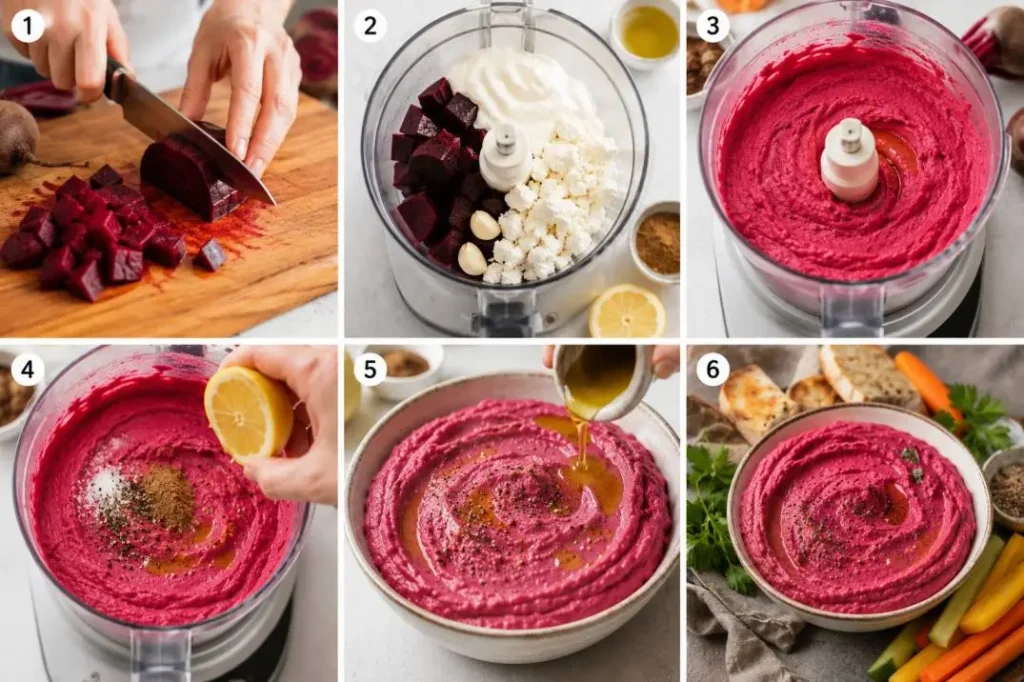 1

2

3

4

5

6