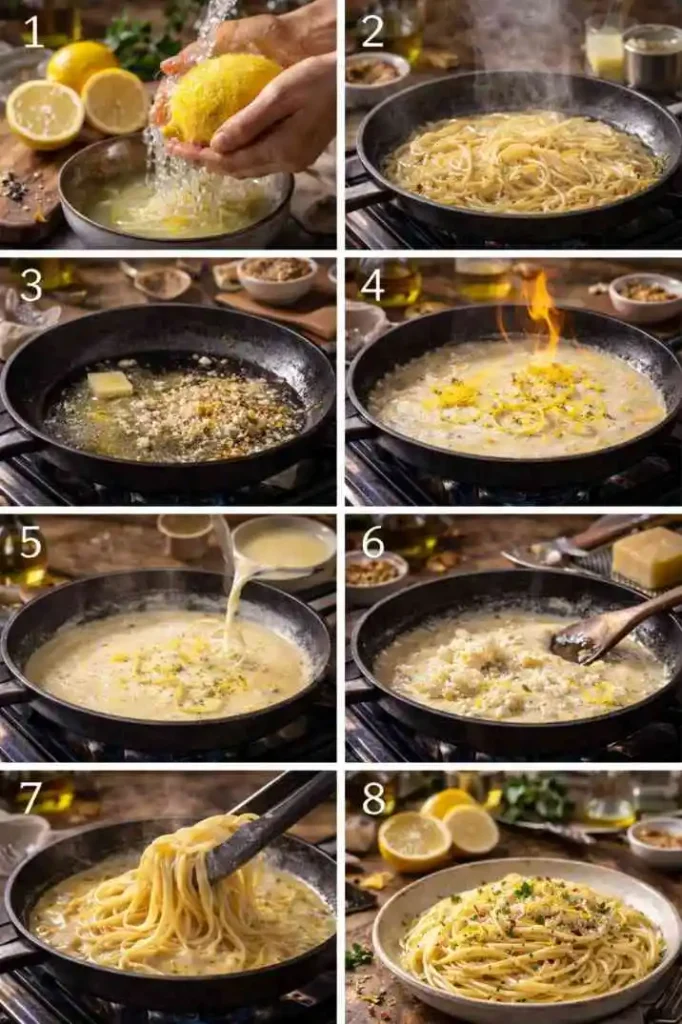 1
2
3
4
5
6
7
8