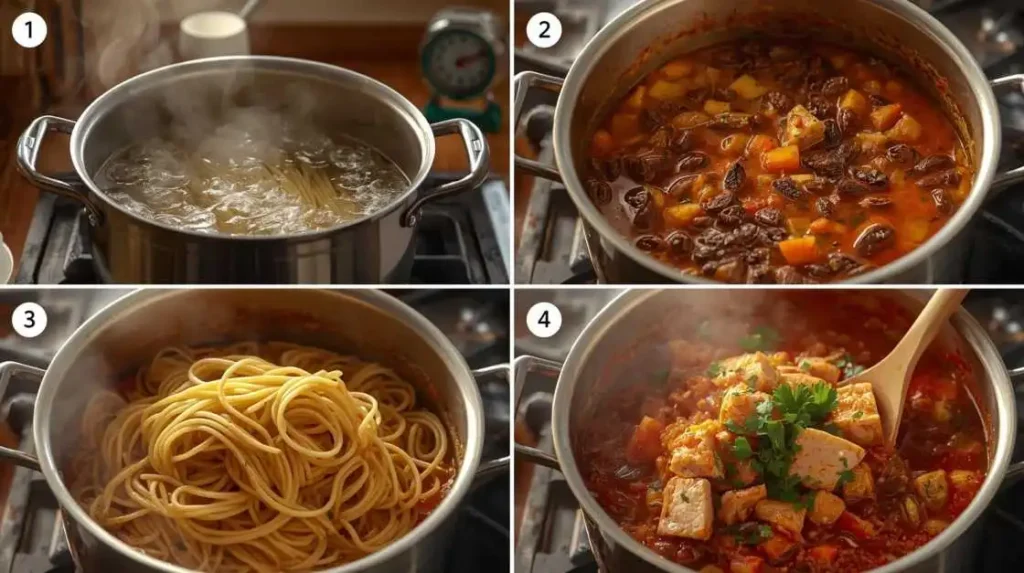 1

2

3

4