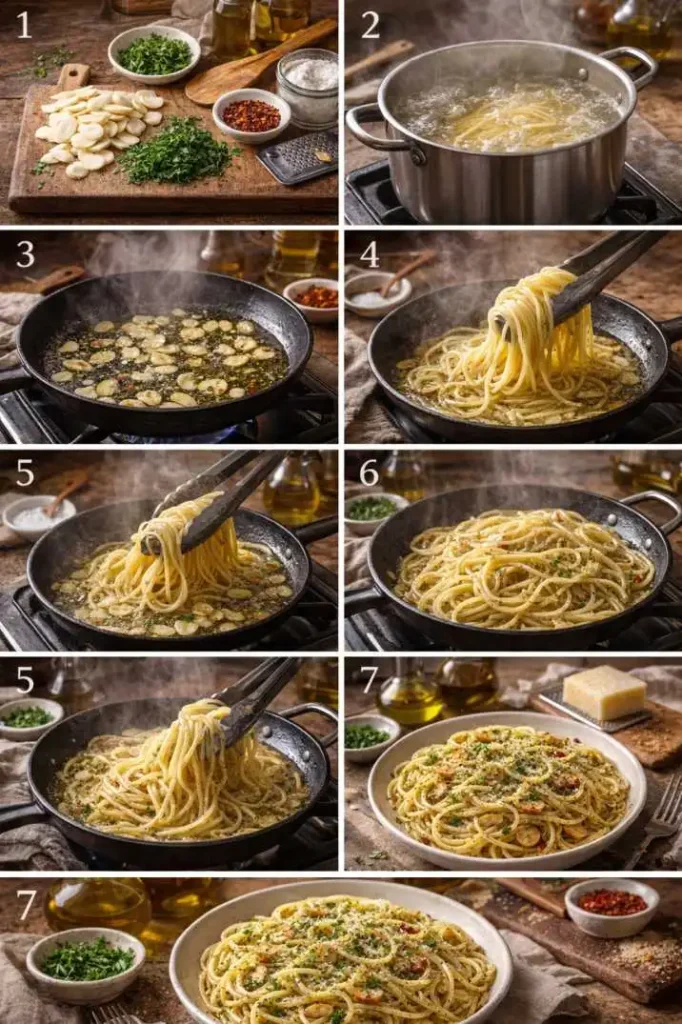 1

2

3

4

5

6

5

7

7