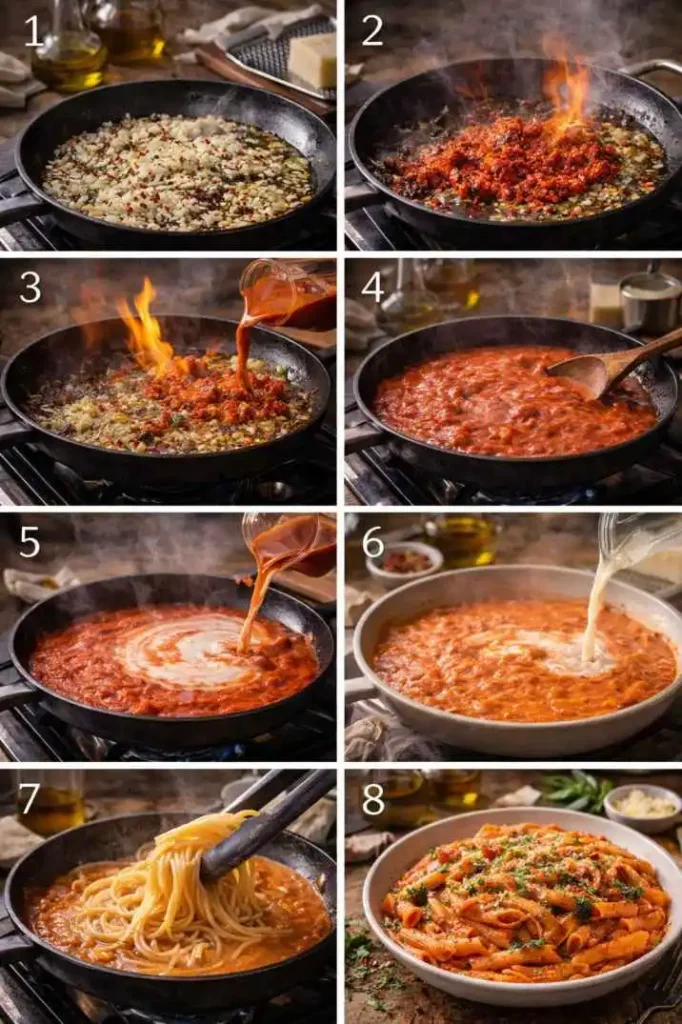 1
2
3
4
5
6
7
8