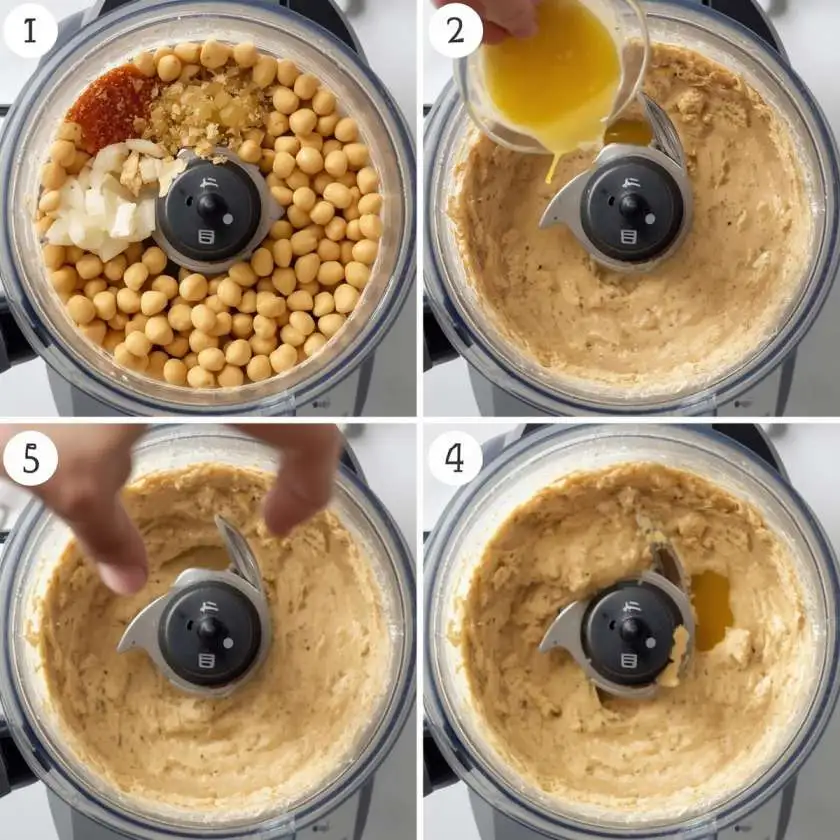 1

2

5

4